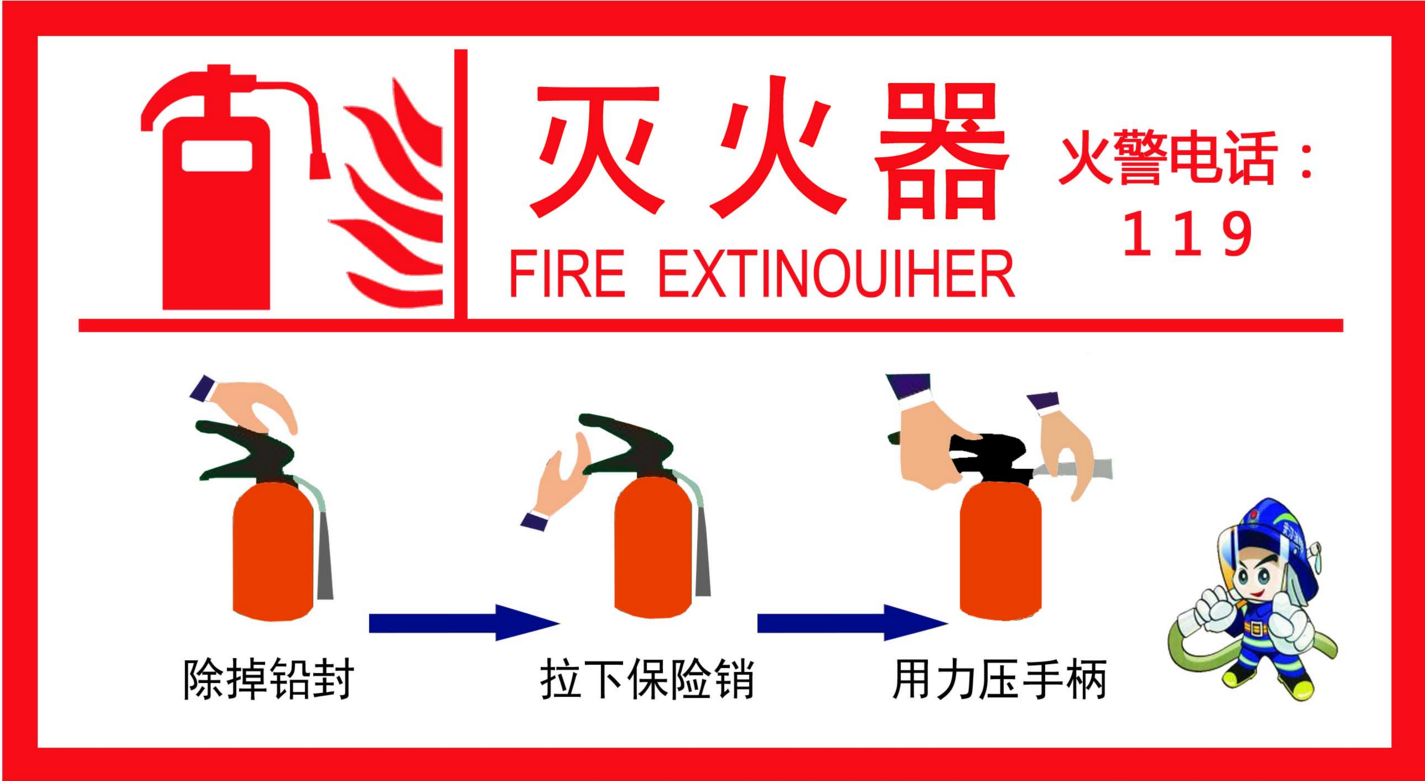 灭火器
FIRE EXTINOUIHER

火警电话：
119

除掉铅封

拉下保险销

用力压手柄