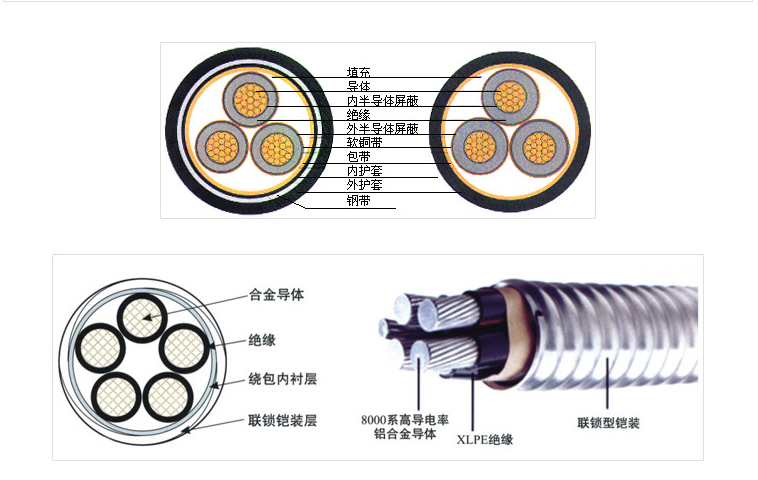 填充
导体
内半导体屏蔽
绝缘
外半导体屏蔽
软铜带
包带
内护套
外护套
钢带

合金导体
绝缘
绕包内衬层
联锁铠装层

8000系高导电率铝合金导体
XLPE绝缘
联锁型铠装