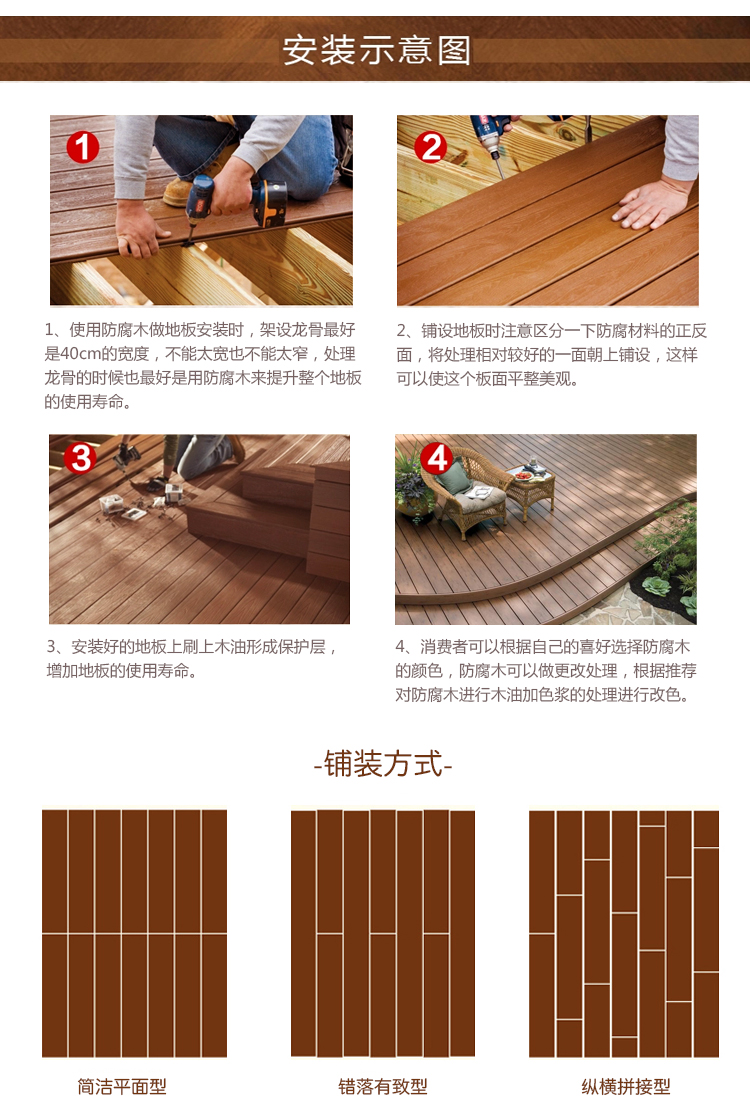 安装示意图

1

1、使用防腐木做地板安装时，架设龙骨最好是40cm的宽度，不能太宽也不能太窄，处理龙骨的时候也最好是用防腐木来提升整个地板的使用寿命。

2

2、铺设地板时注意区分一下防腐材料的正反面，将处理相对较好的一面朝上铺设，这样可以使这个板面平整美观。

3

3、安装好的地板上刷上木油形成保护层，增加地板的使用寿命。

4

4、消费者可以根据自己的喜好选择防腐木的颜色，防腐木可以做更改处理，根据推荐对防腐木进行木油加色浆的处理进行改色。

-铺装方式-

简洁平面型

错落有致型

纵横拼接型