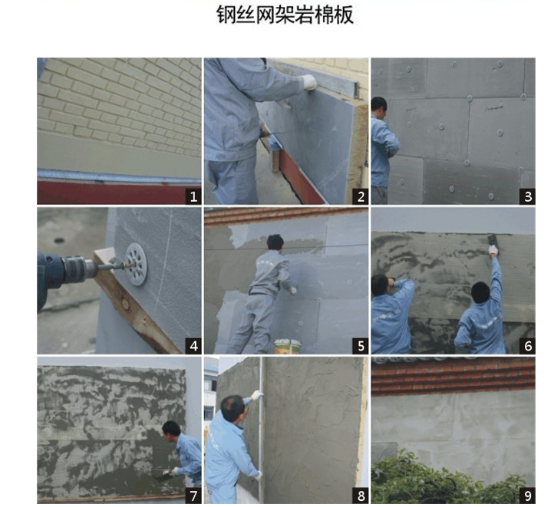 钢丝网架岩棉板

1

2

3

4

5

6

7

8

9